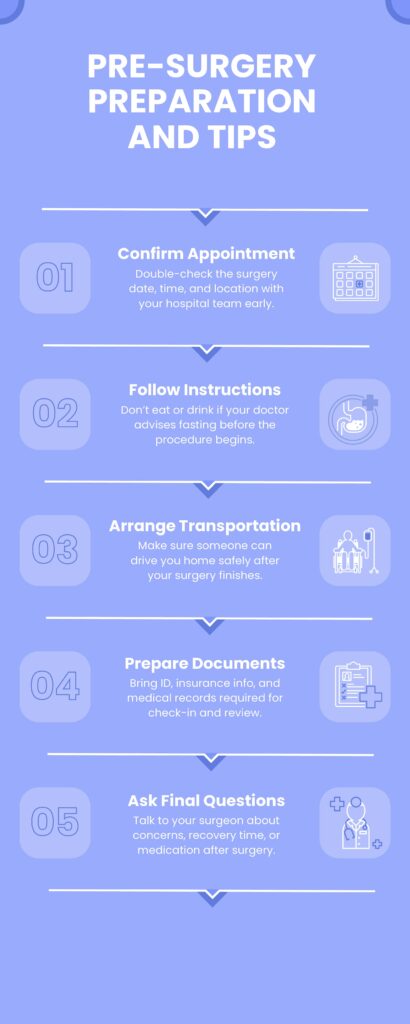 PRE-SURGERY PREPARATION AND TIPS

01

Confirm Appointment

Double-check the surgery date, time, and location with your hospital team early.

02

Follow Instructions

Don't eat or drink if your doctor advises fasting before the procedure begins.

03

Arrange Transportation

Make sure someone can drive you home safely after your surgery finishes.

04

Prepare Documents

Bring ID, insurance info, and medical records required for check-in and review.

05

Ask Final Questions

Talk to your surgeon about concerns, recovery time, or medication after surgery.